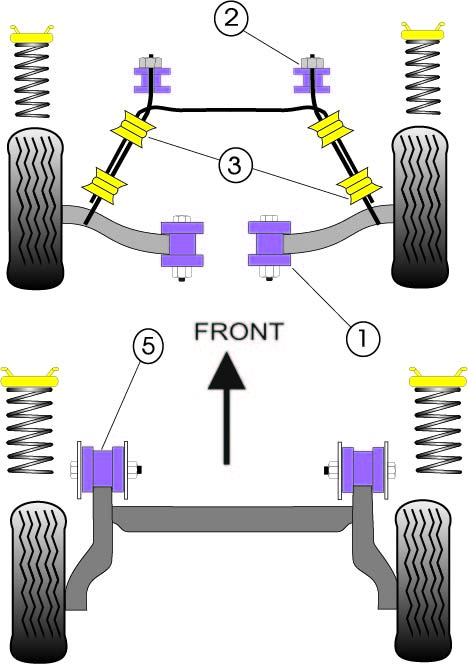 2
3
1
FRONT
5