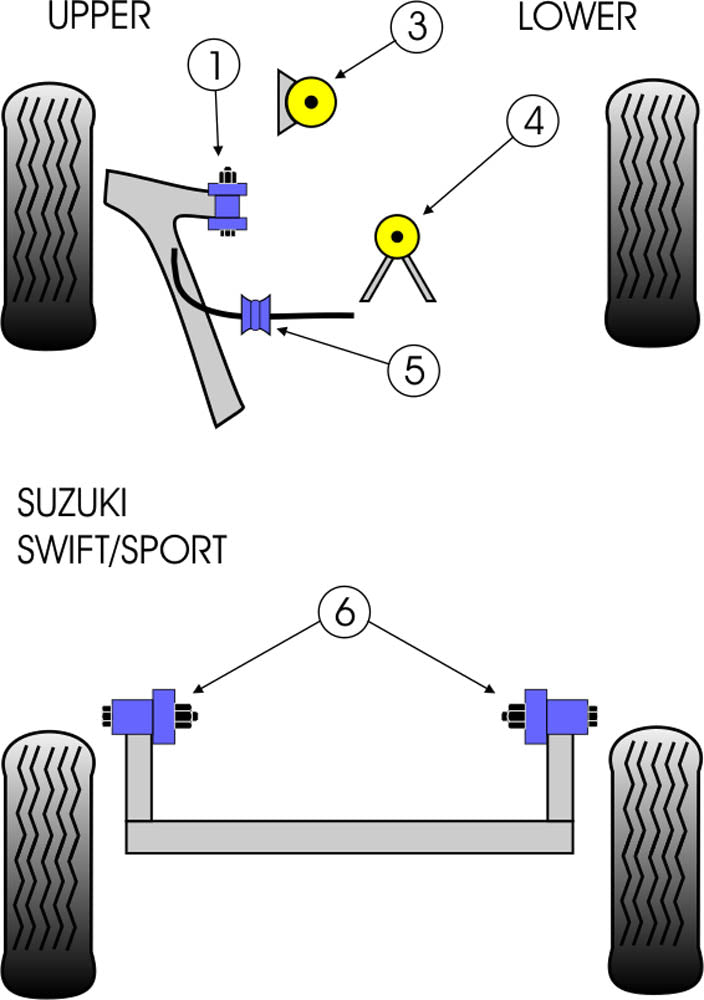 UPPER

LOWER

1

3

4

5

SUZUKI
SWIFT/SPORT

6