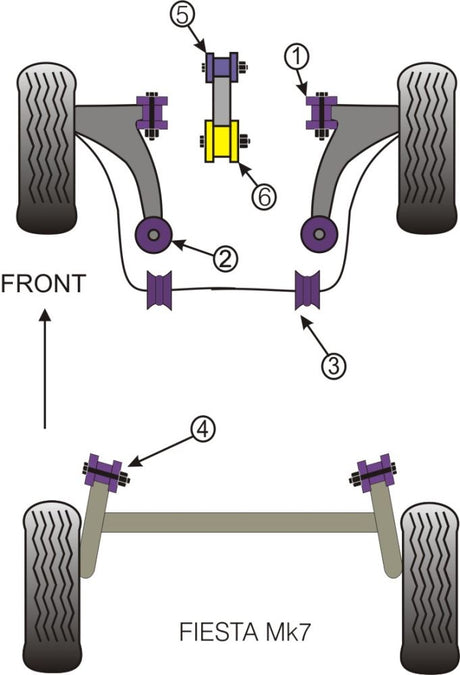 5

1

6

2

FRONT

3

4

FIESTA Mk7