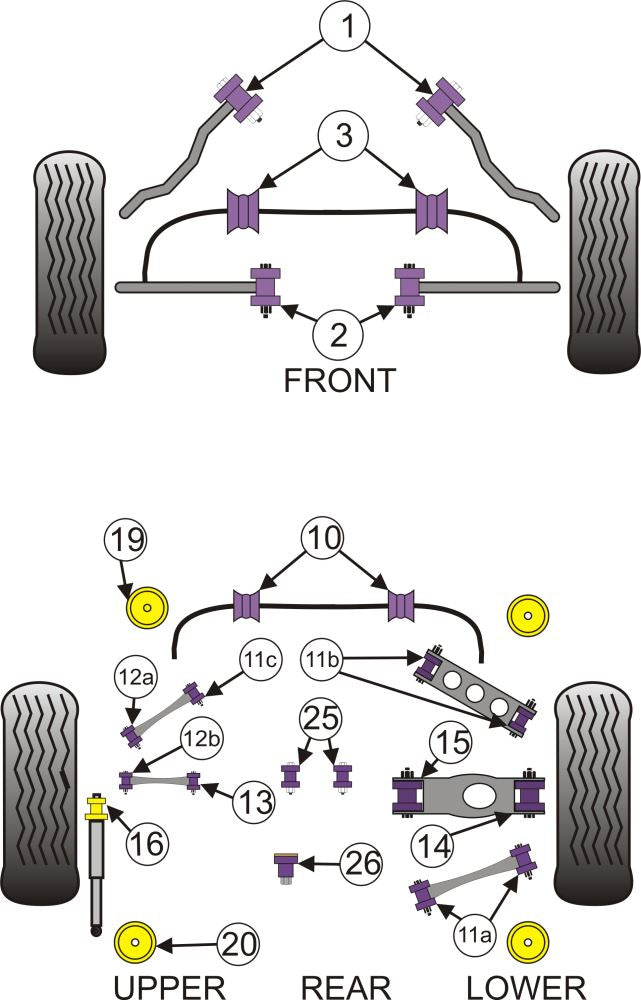 1
3
2
FRONT

19
10
11c
11b
12a
12b
25
15
13
16
14
26
11a
20
UPPER
REAR
LOWER