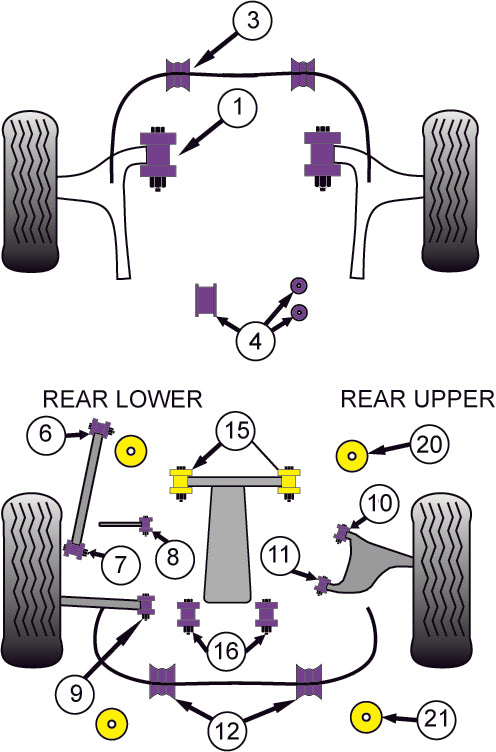 3

1

4

REAR LOWER

REAR UPPER

6

15

20

10

8

7

11

16

9

12

21