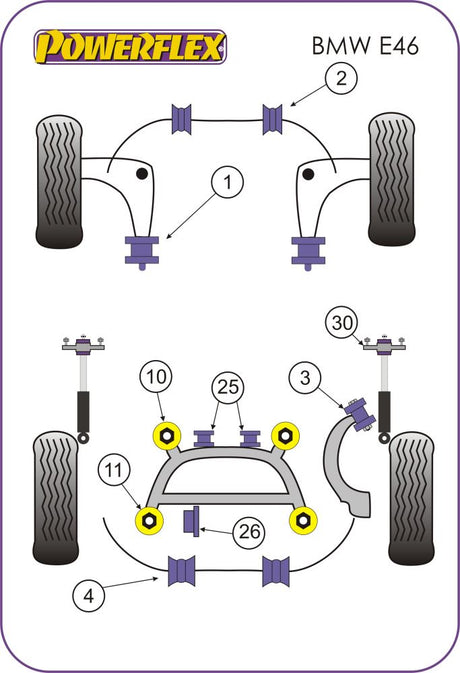 POWERFLEX

BMW E46

2

1

30

10

25

3

11

26

4