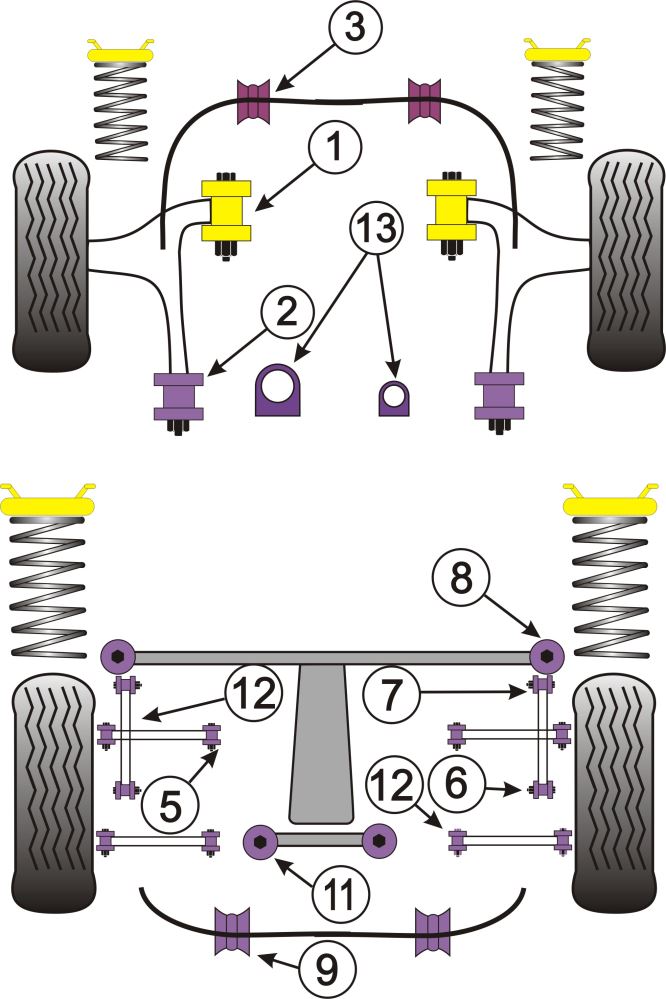 3
1
13
2
8
12
7
5
12
6
11
9