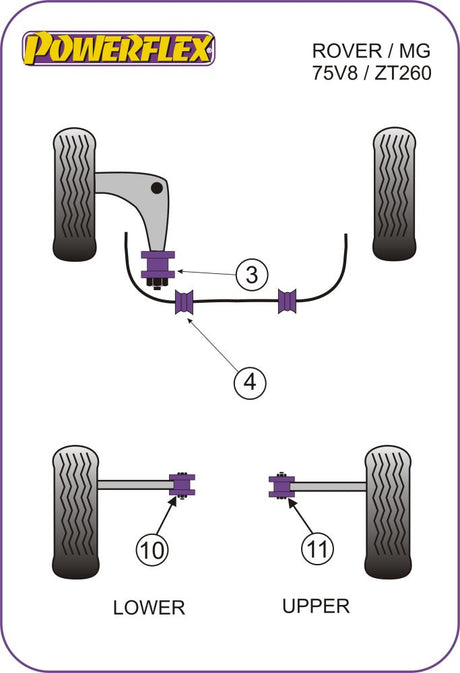 POWERFLEX

ROVER / MG
75V8 / ZT260

3

4

10

11

LOWER

UPPER