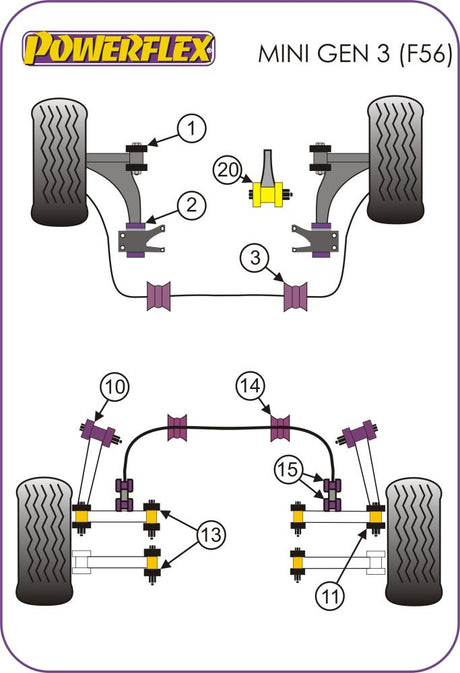 POWERFLEX
MINI GEN 3 (F56)
1
20
2
3
10
14
15
13
11