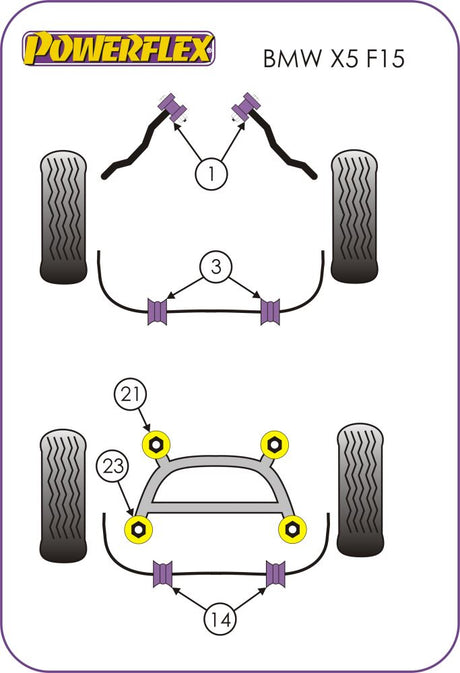 POWERFLEX

BMW X5 F15

1

3

21

23

14