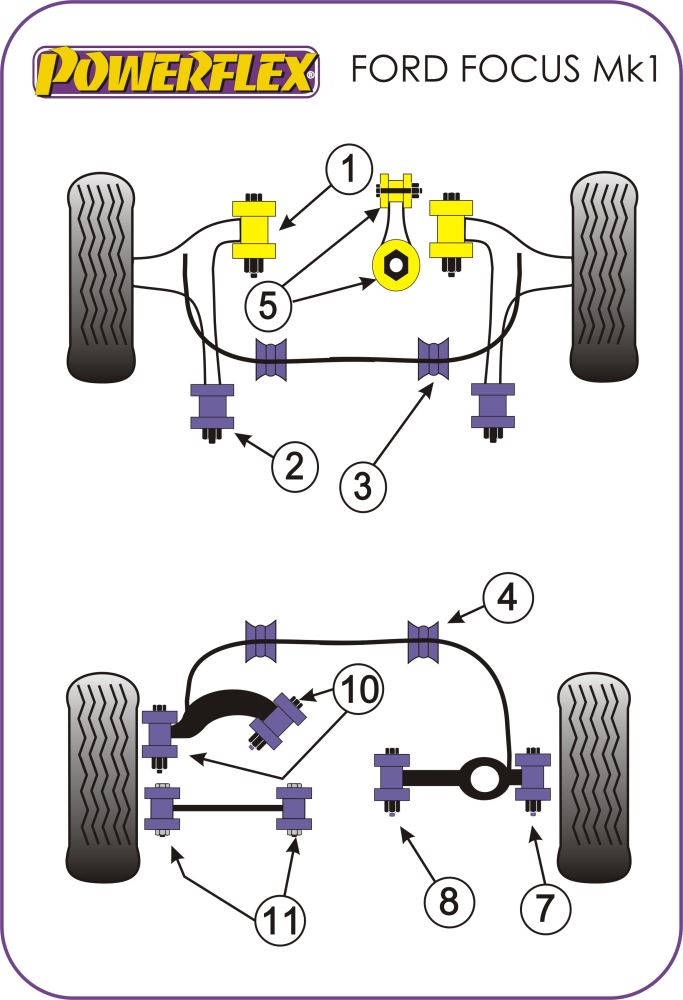 POWERFLEX®

FORD FOCUS Mk1

1

5

2

3

4

10

11

8

7