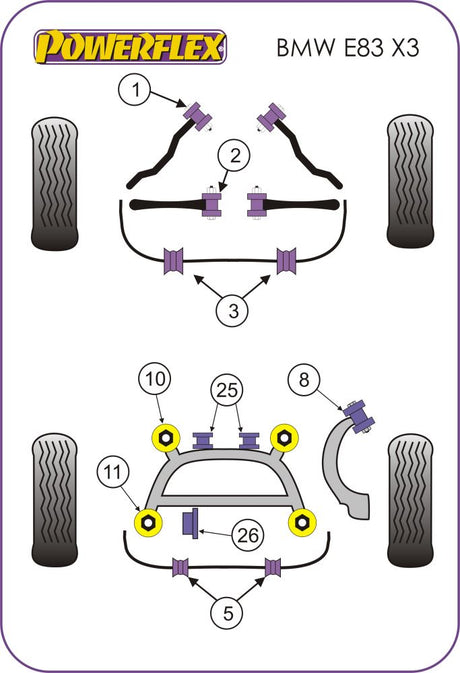 POWERFLEX

BMW E83 X3

1

2

3

10

25

8

11

26

5