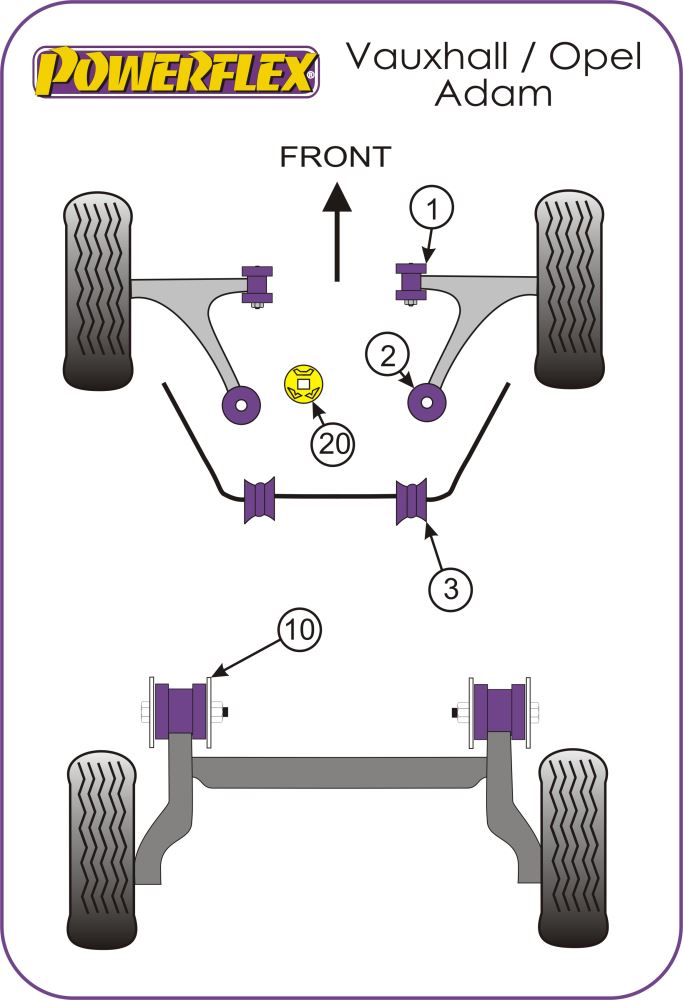 POWERFLEX®

Vauxhall / Opel
Adam

FRONT

1

2

20

3

10