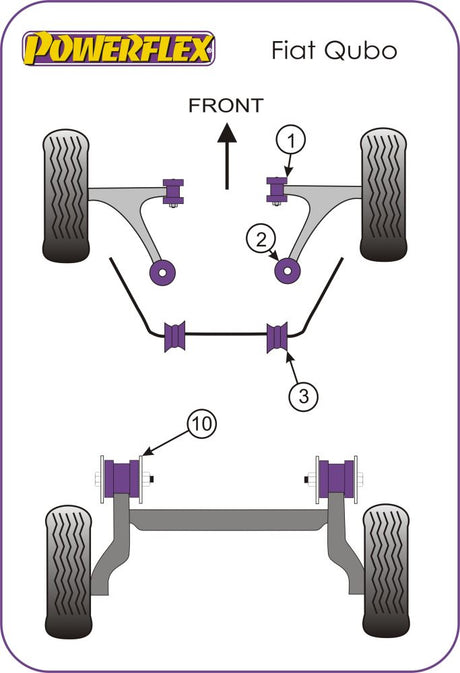 POWERFLEX

Fiat Qubo

FRONT

1

2

3

10