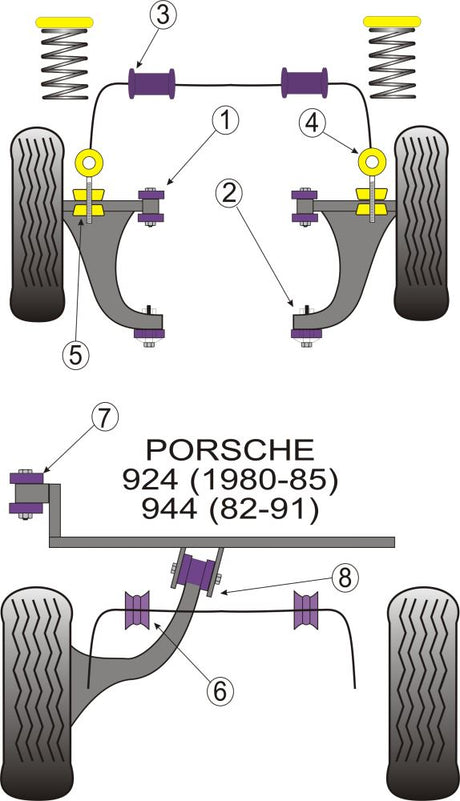 3
1
4
2
5
7
PORSCHE
924 (1980-85)
944 (82-91)
8
6