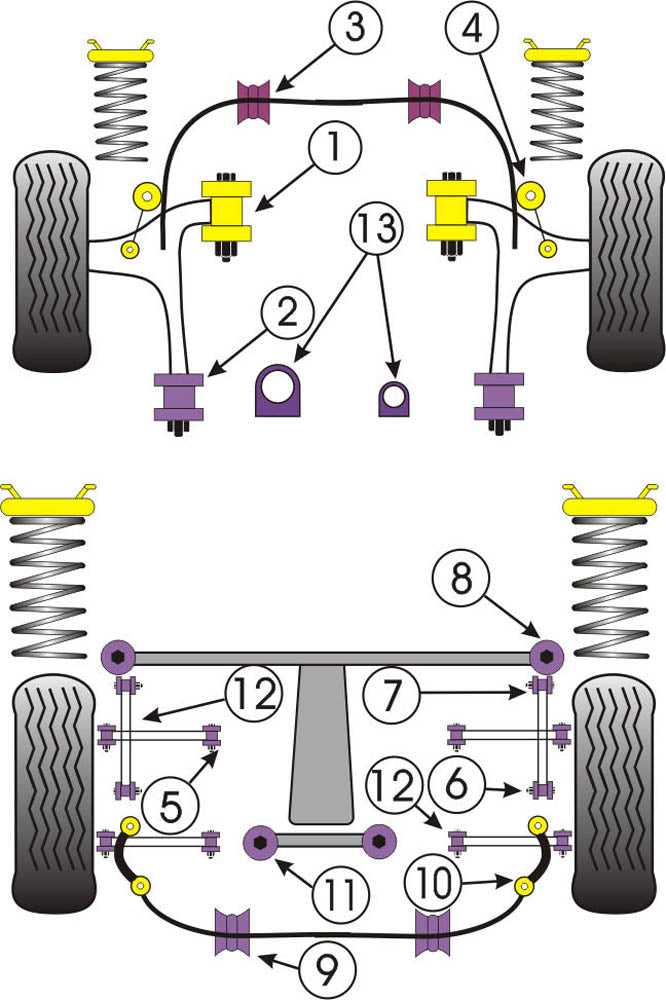 3
4
1
13
2
8
12
7
5
12
6
11
10
9