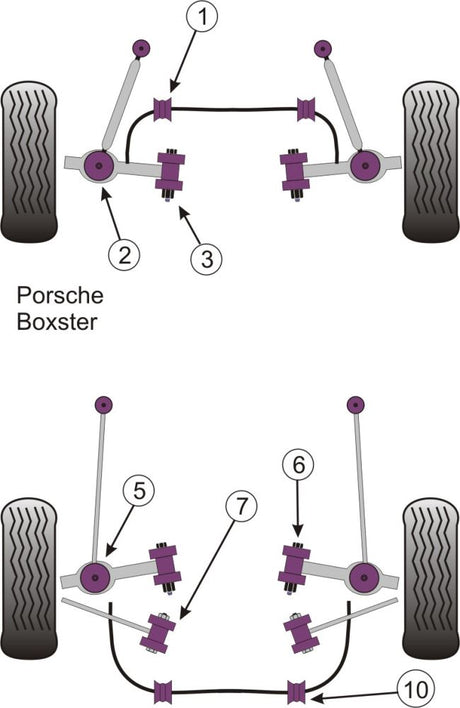 1

2

3

Porsche Boxster

5

6

7

10