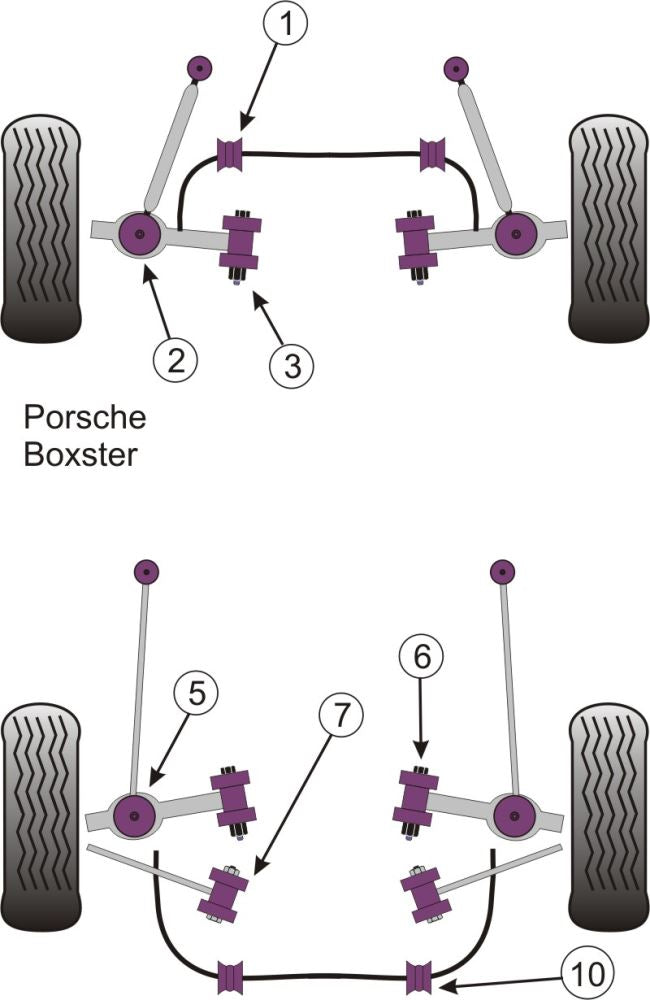 1

2

3

Porsche Boxster

5

6

7

10