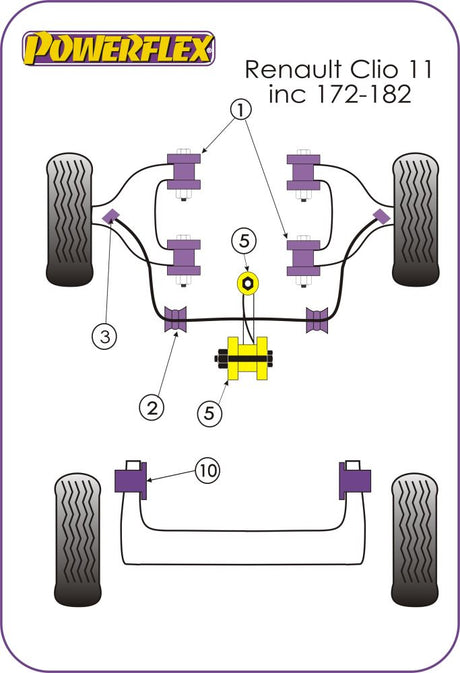 POWERFLEX

Renault Clio 11 inc 172-182

1

5

3

2

5

10