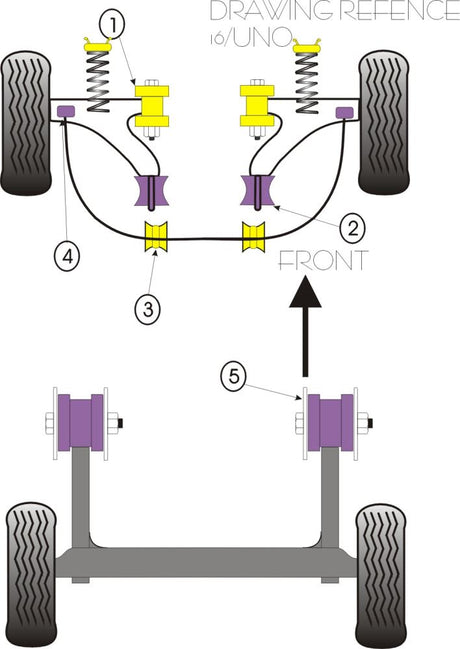 DRAWING REFENCE
16/UNO

1

2

3

4

FRONT

5