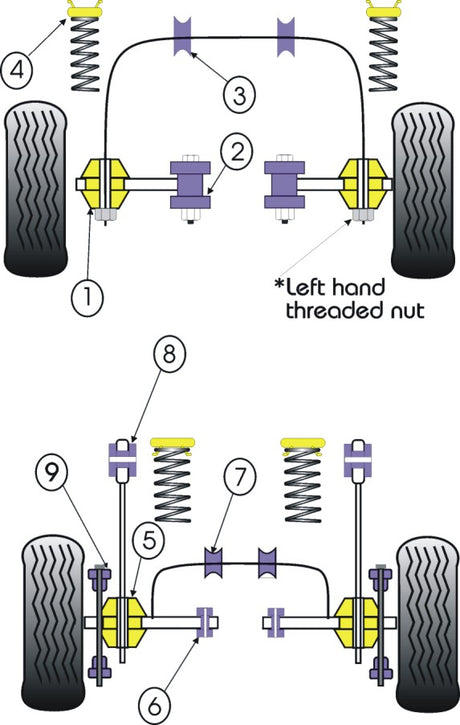 4
3
2
1
*Left hand threaded nut
8
9
7
5
6