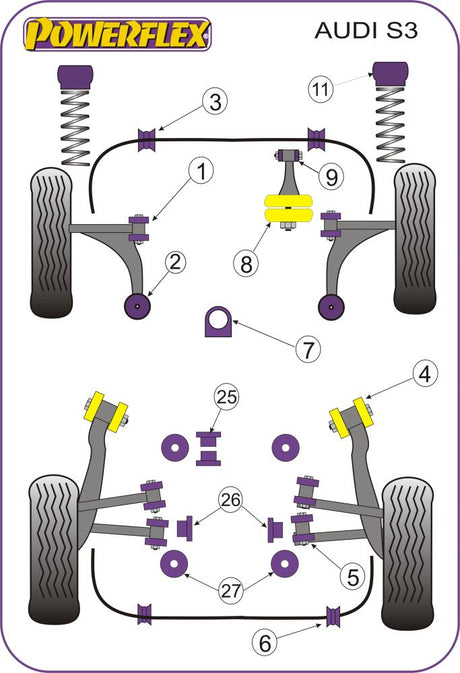 POWERFLEX

AUDI S3

11
3
1
9
2
8
7
4
25
26
5
27
6