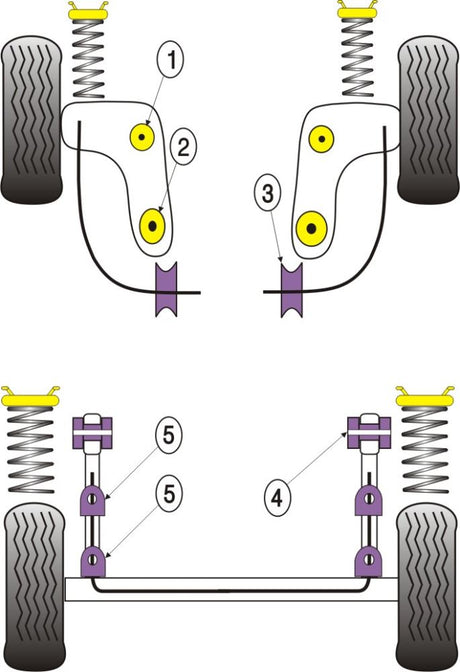 1
2
3
5
5
4