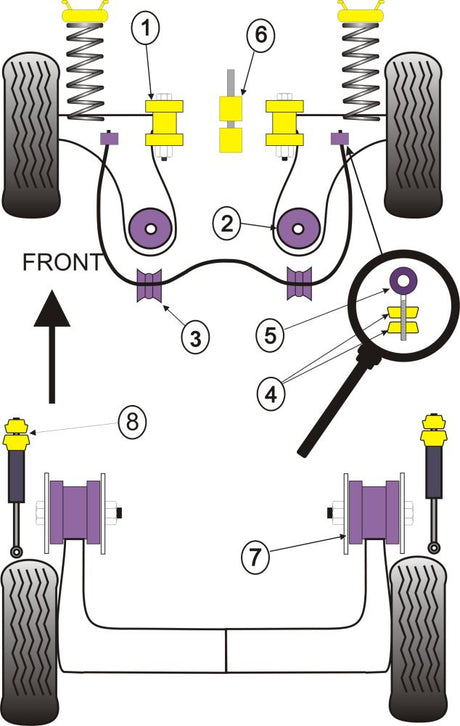 1
6
2
FRONT
3
5
4
8
7