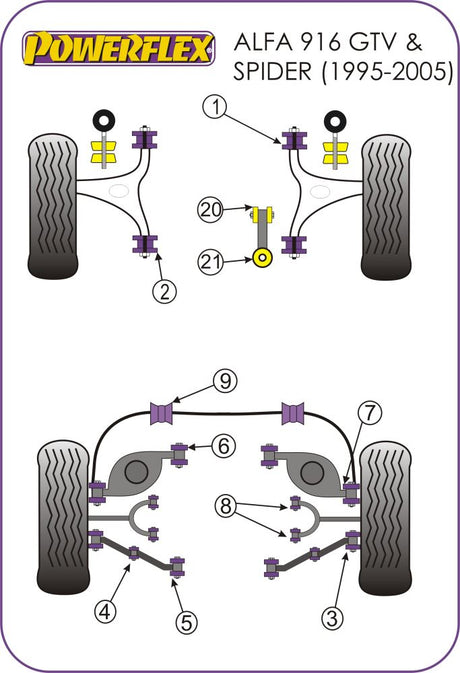 POWERFLEX

ALFA 916 GTV & SPIDER (1995-2005)

1

20

21

2

9

7

6

8

4

5

3