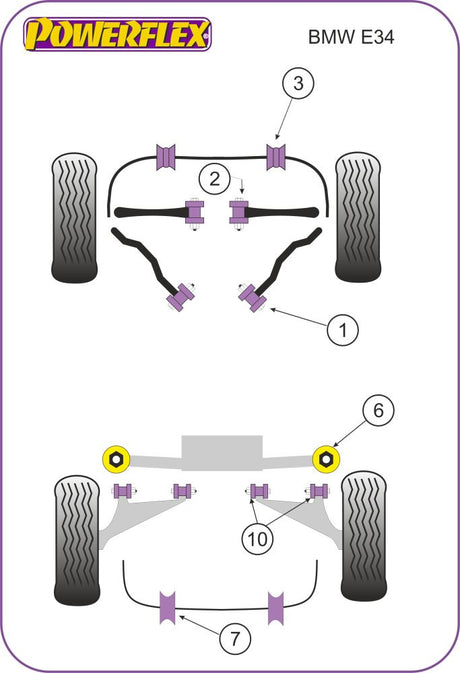 POWERFLEX

BMW E34

3

2

1

6

10

7