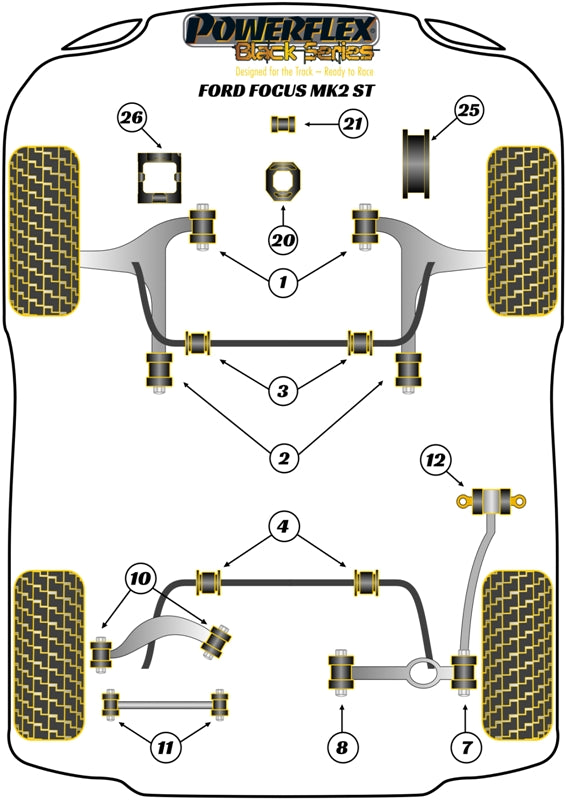 POWERFLEX
Black Series
Designed for the Track – Ready to Race
FORD FOCUS MK2 ST

26
21
25
20
1
3
2
12
4
10
11
8
7