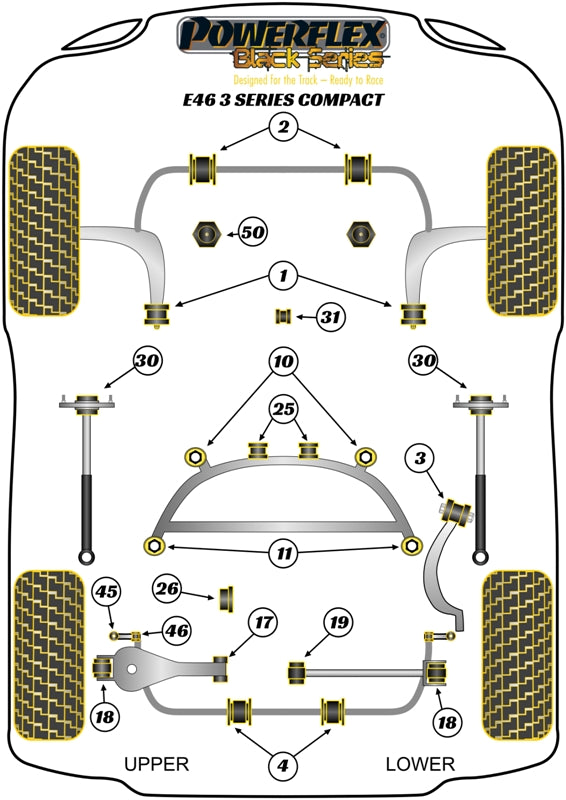 POWERFLEX
Black Series
Designed for the Track – Ready to Race
E46 3 SERIES COMPACT

2
50
1
31
30
10
30
25
3
11
26
45
46
17
19
18
18
4
UPPER
LOWER