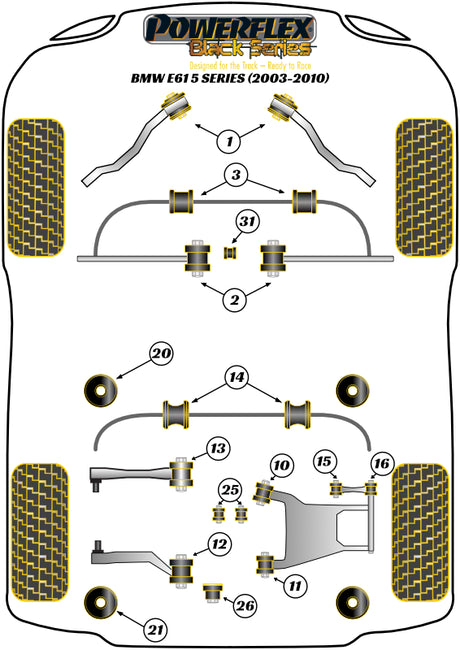 POWERFLEX
Black Series
Designed for the Track – Ready to Race
BMW E61 5 SERIES (2003-2010)

1
3
31
2
20
14
13
10
15
16
25
12
11
26
21