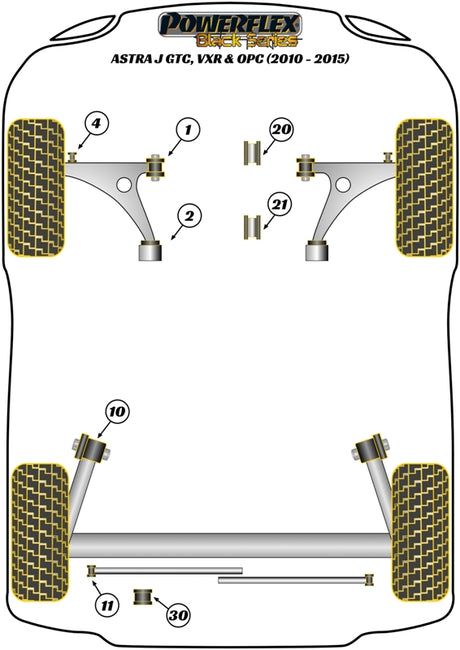 POWERFLEX
Black Series
ASTRA J GTC, VXR & OPC (2010 - 2015)

4
1
20
2
21
10
11
30