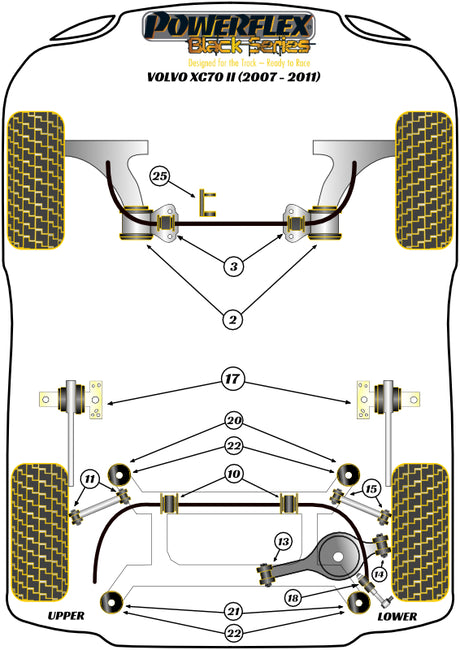 POWERFLEX
Black Series
Designed for the Track – Ready to Race
VOLVO XC70 II (2007 - 2011)

25
3
2
17
20
22
11
10
15
13
14
18
21
22
UPPER
LOWER