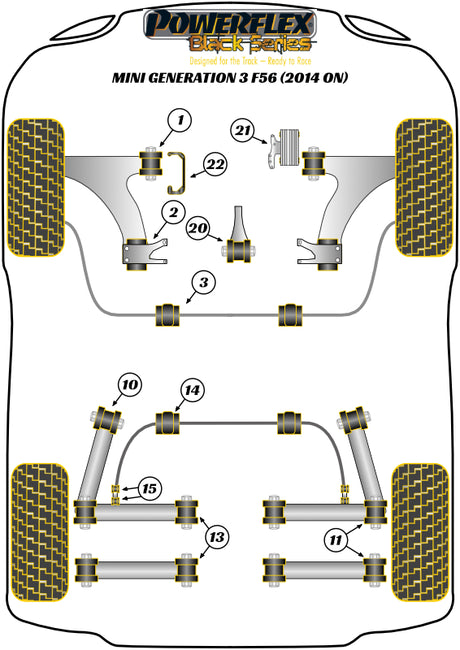 POWERFLEX
Black Series
Designed for the Track – Ready to Race
MINI GENERATION 3 F56 (2014 ON)

1
21
22
2
20
3
10
14
15
13
11