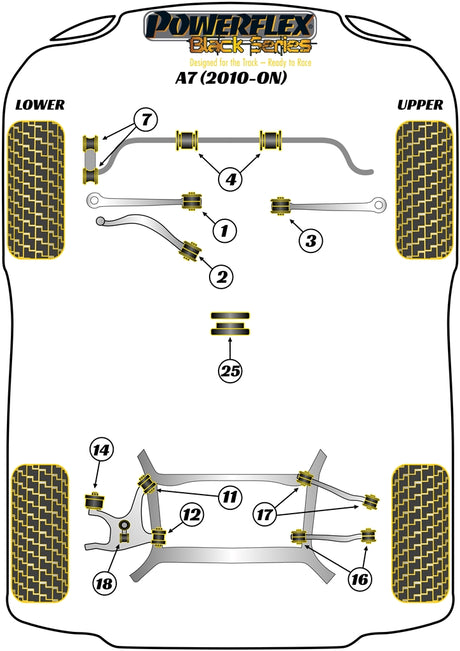 POWERFLEX
Black Series
Designed for the Track – Ready to Race
A7 (2010-ON)

LOWER

UPPER

7

4

1

3

2

25

14

11

12

17

18

16