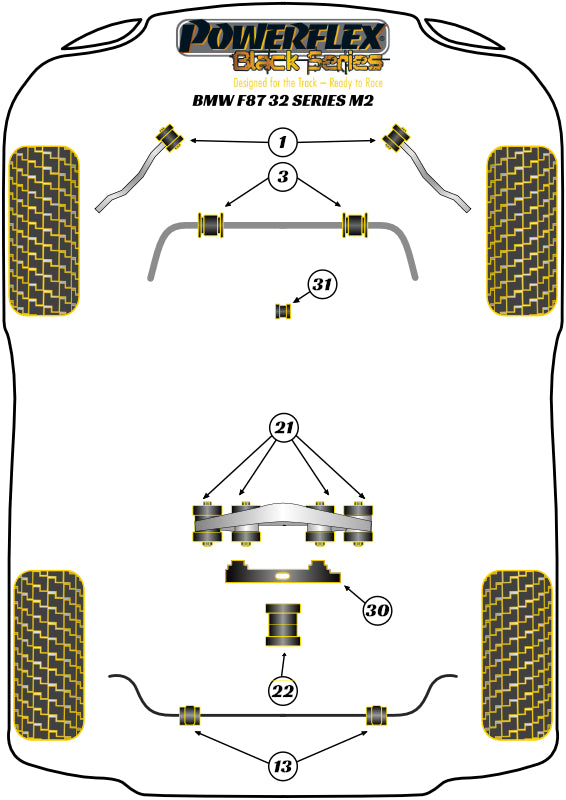 POWERFLEX
Black Series
Designed for the Track – Ready to Race
BMW F87 32 SERIES M2

1
3
31
21
30
22
13