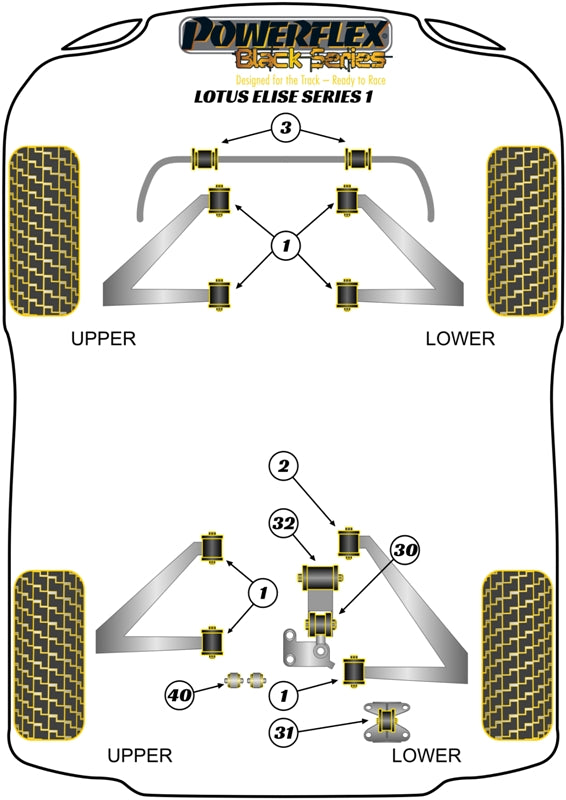 POWERFLEX
Black Series
Designed for the Track – Ready to Race
LOTUS ELISE SERIES 1

3

1

UPPER

LOWER

2

32

30

1

40

1

31

UPPER

LOWER