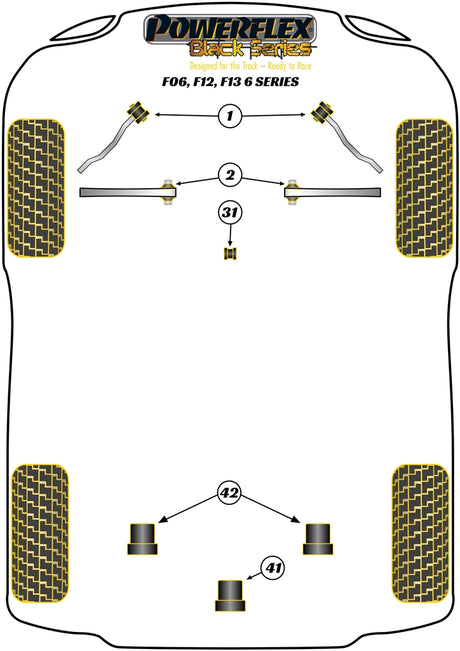 POWERFLEX
Black Series
Designed for the Track – Ready to Race
F06, F12, F13 6 SERIES

1

2

31

42

41