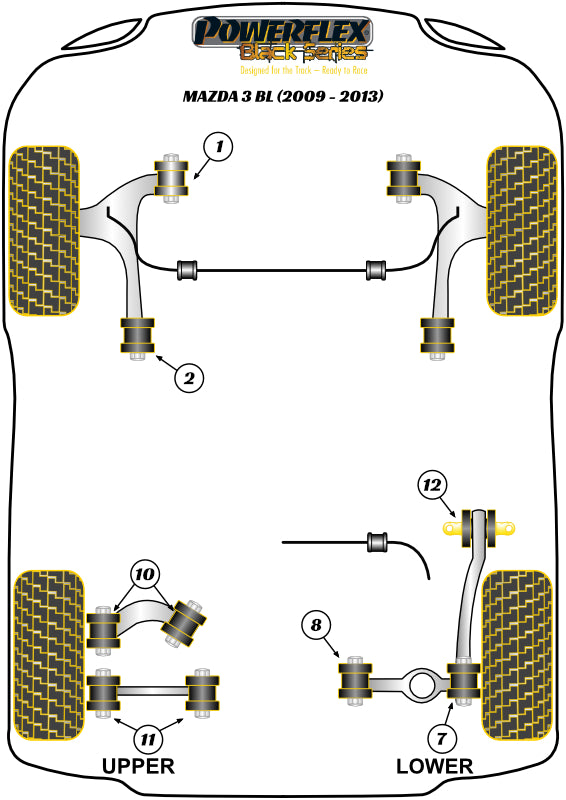 POWERFLEX
Black Series
Designed for the Track – Ready to Race

MAZDA 3 BL (2009 - 2013)

1

2

12

10

8

11

7

UPPER

LOWER