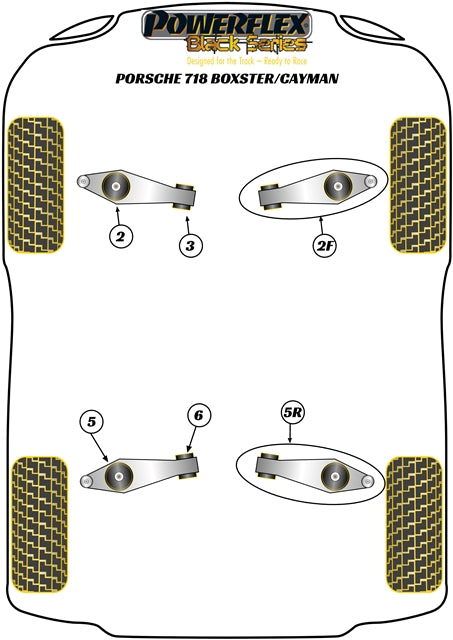 POWERFLEX
Black Series
Designed for the Track – Ready to Race
PORSCHE 718 BOXSTER/CAYMAN

2
3
2F
5
6
5R