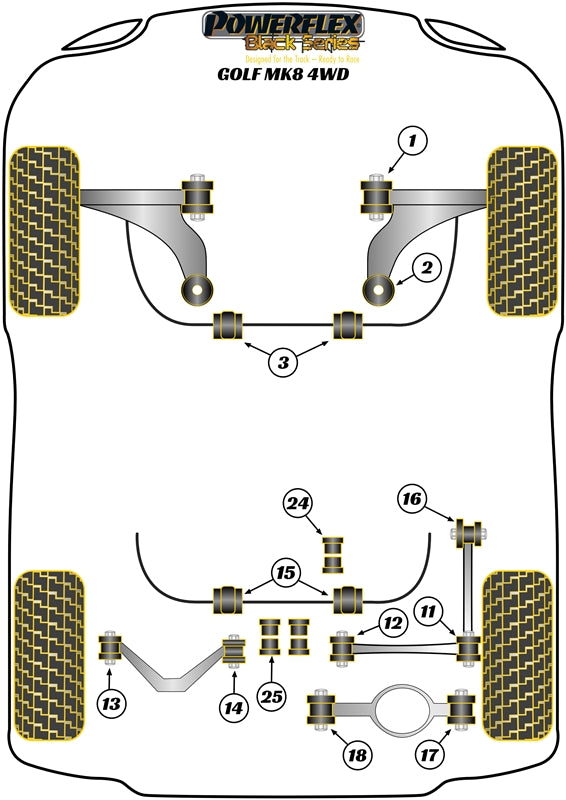 POWERFLEX
Black Series
Designed for the Track – Ready to Race
GOLF MK8 4WD

1
2
3
24
16
15
12
11
13
14
25
18
17