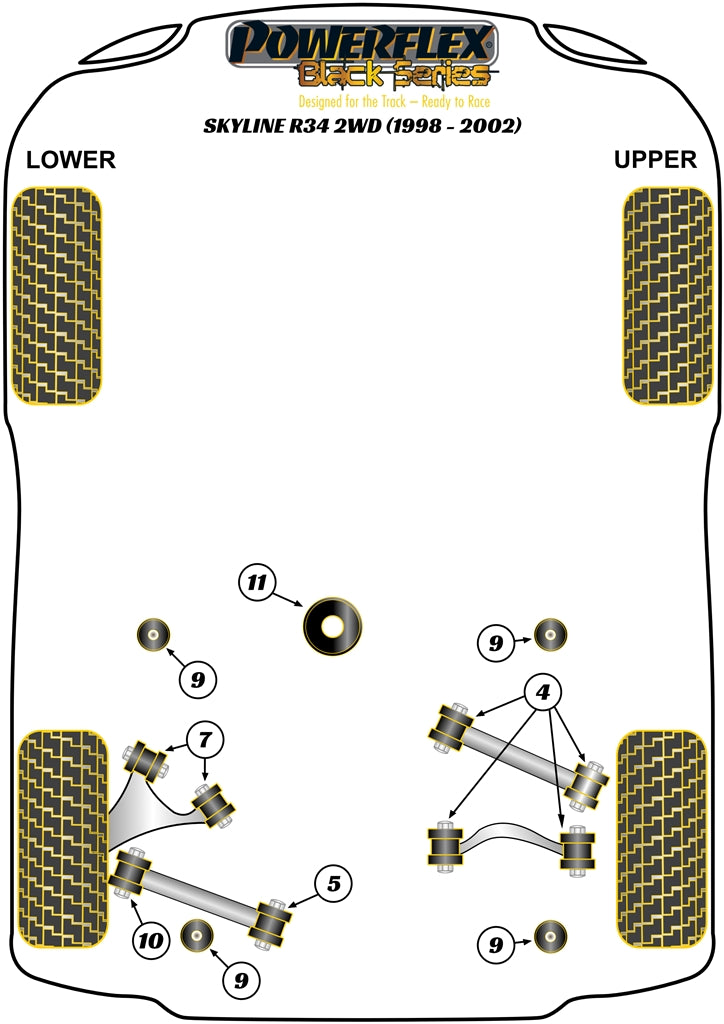 POWERFLEX
Black Series
Designed for the Track – Ready to Race
SKYLINE R34 2WD (1998 - 2002)

LOWER

UPPER

11

9

9

4

7

5

10

9

9