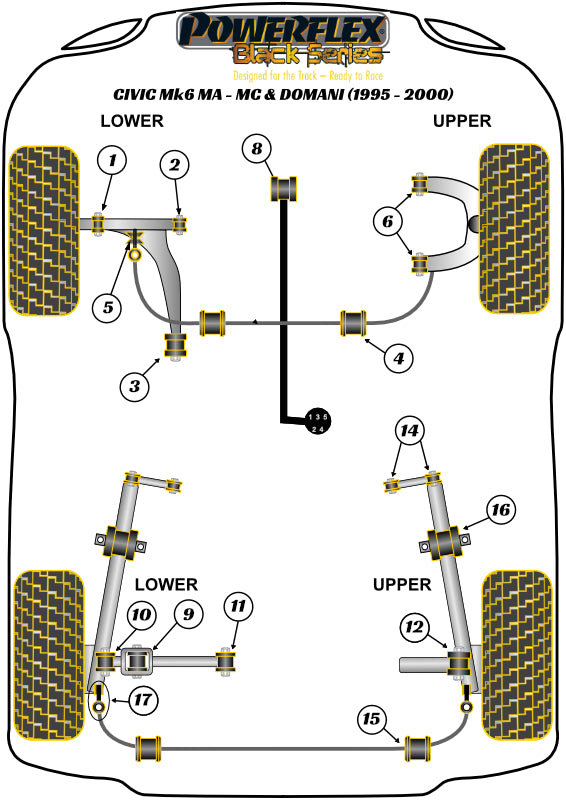 POWERFLEX
Black Series
Designed for the Track – Ready to Race
CIVIC Mk6 MA - MC & DOMANI (1995 - 2000)

LOWER
UPPER
1
2
8
6
5
3
4
1 3 5
2 4
14
16
LOWER
UPPER
10
9
11
12
17
15