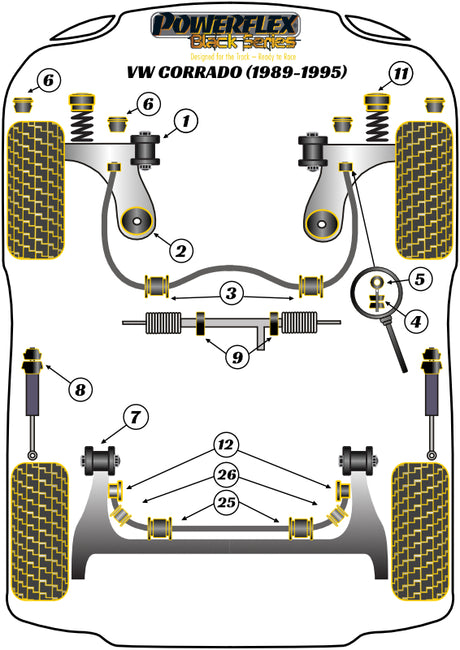 POWERFLEX
Black Series
Designed for the Track – Ready to Race

VW CORRADO (1989-1995)

6
6
1
11
2
3
5
4
9
8
7
12
26
25