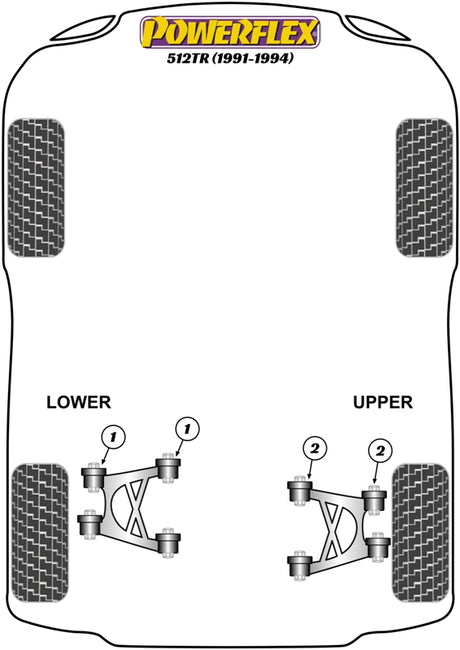 POWERFLEX
512TR (1991-1994)

LOWER

UPPER

1

1

2

2