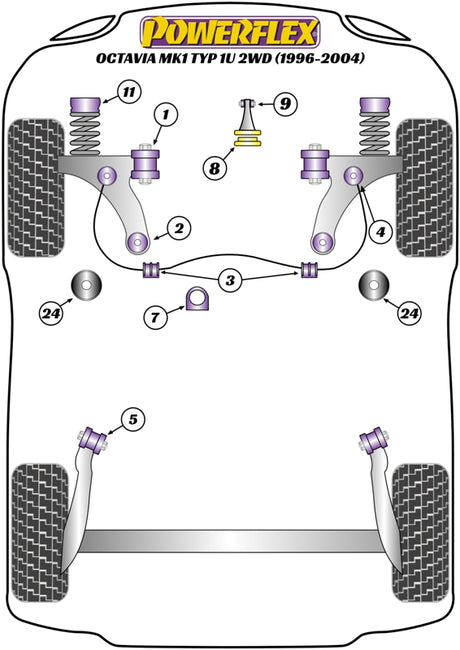 POWERFLEX
OCTAVIA MK1 TYP 1U 2WD (1996-2004)

11
1
9
8
2
4
3
24
7
24
5