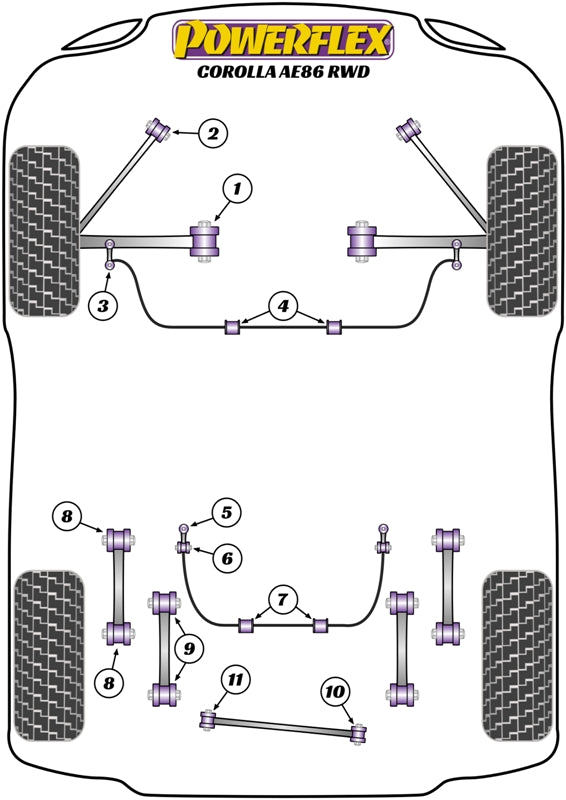 POWERFLEX
COROLLA AE86 RWD

2
1
3
4
8
5
6
7
9
8
11
10