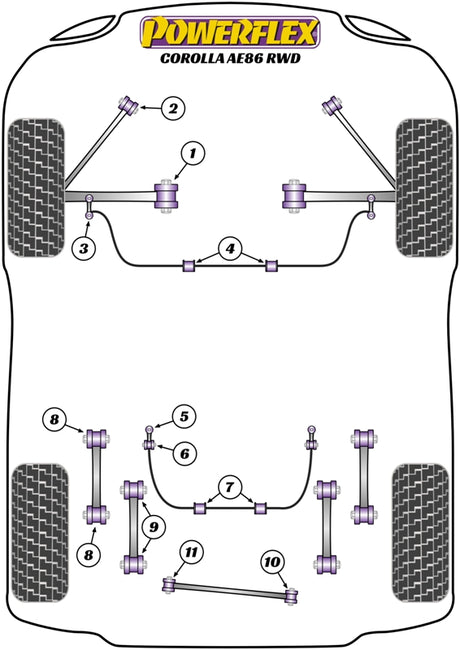 POWERFLEX
COROLLA AE86 RWD

2
1
3
4
8
5
6
7
9
8
11
10