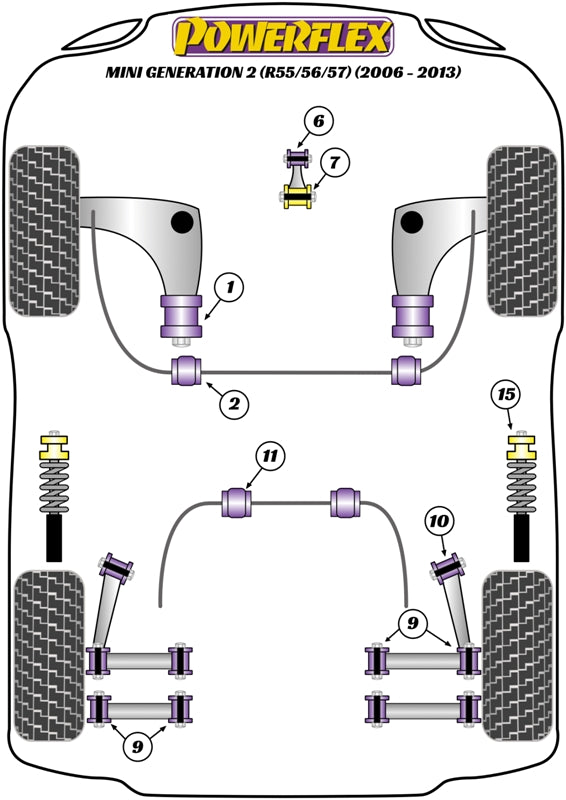 POWERFLEX
MINI GENERATION 2 (R55/56/57) (2006 - 2013)

6
7
1
2
15
11
10
9
9