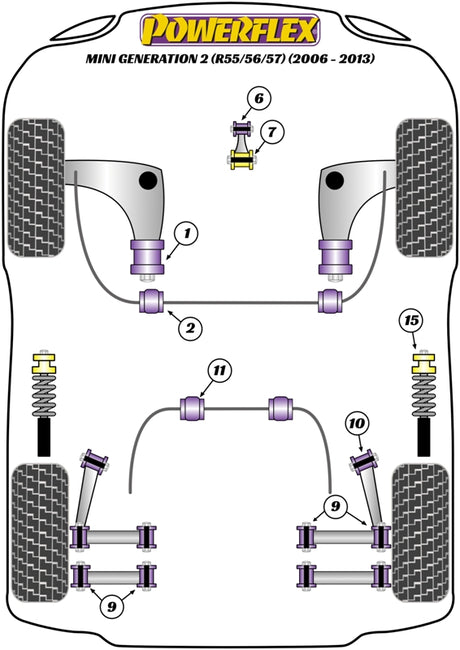 POWERFLEX
MINI GENERATION 2 (R55/56/57) (2006 - 2013)

6
7
1
2
15
11
10
9
9