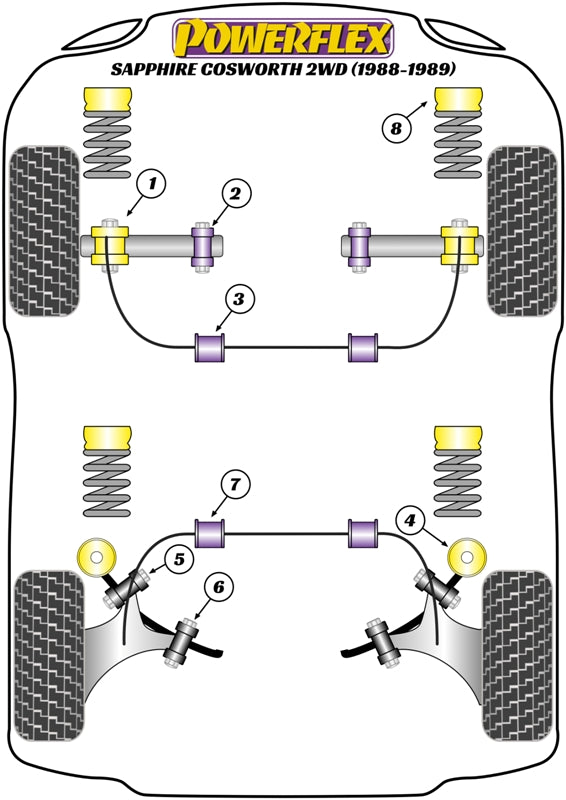 POWERFLEX
SAPPHIRE COSWORTH 2WD (1988-1989)

8
1
2
3
7
4
5
6