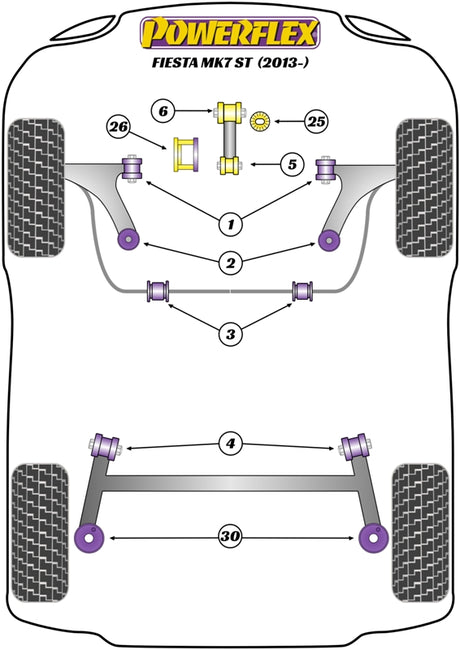 POWERFLEX
FIESTA MK7 ST (2013-)

6
25
26
5
1
2
3
4
30